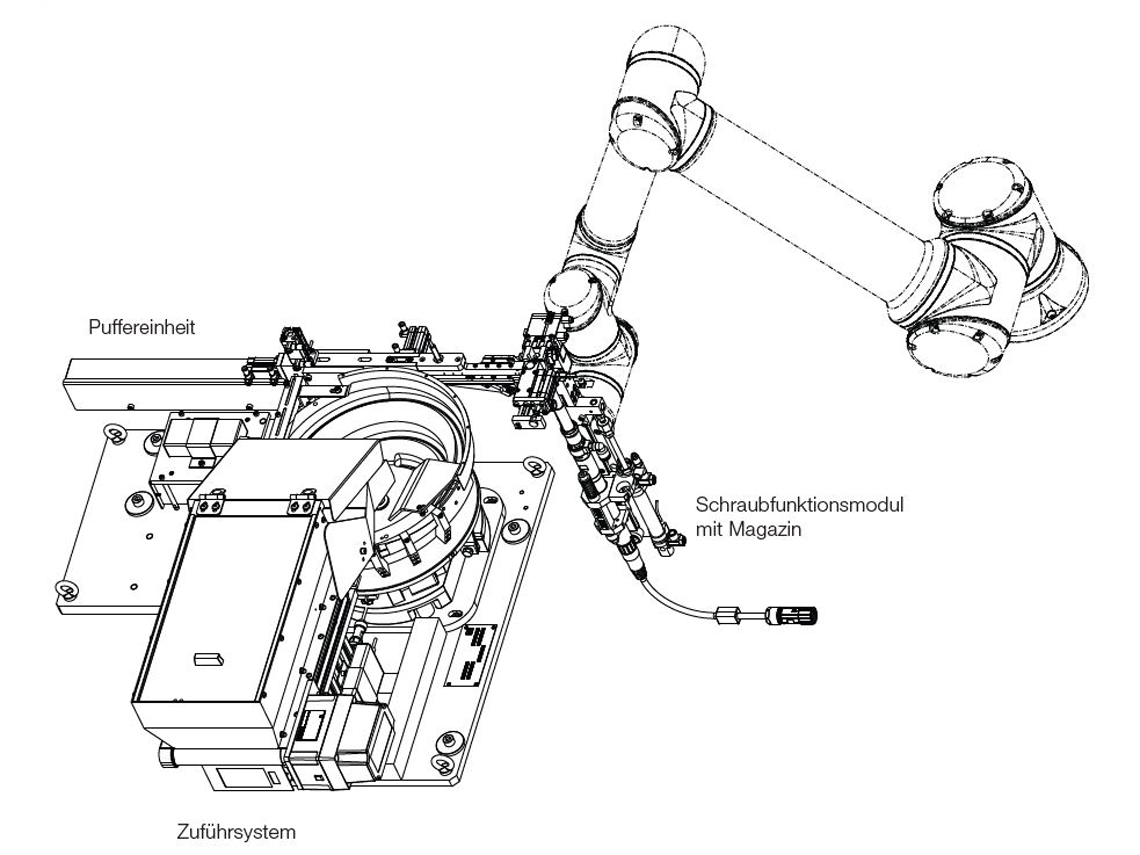 Puffereinheit

Schraubfunktionsmodul mit Magazin

Zuführsystem