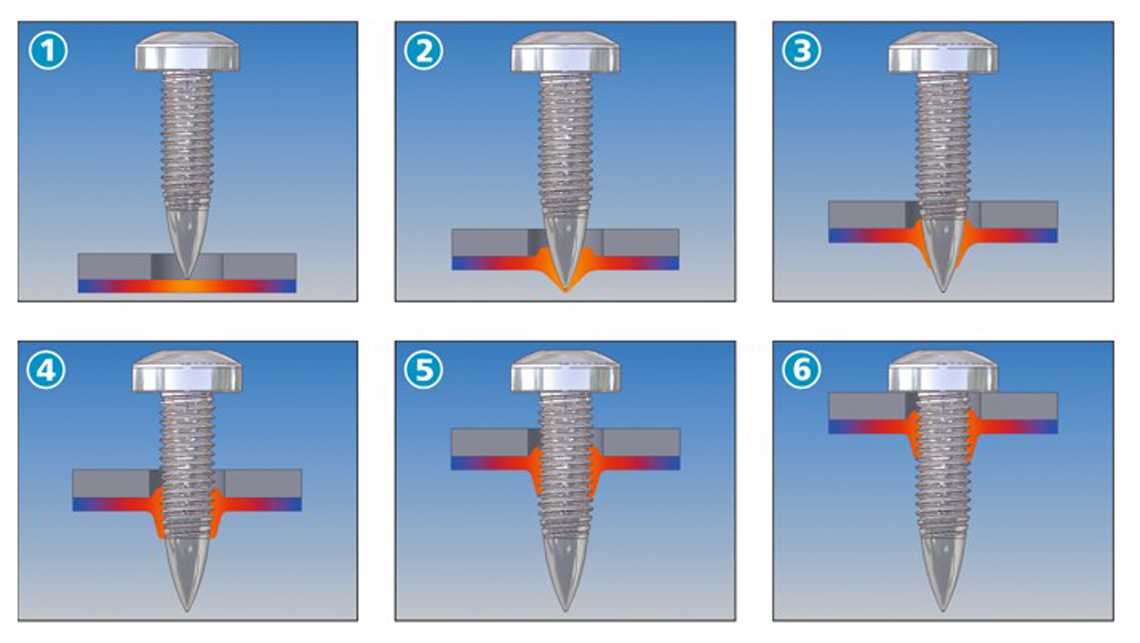 1

2

3

4

5

6